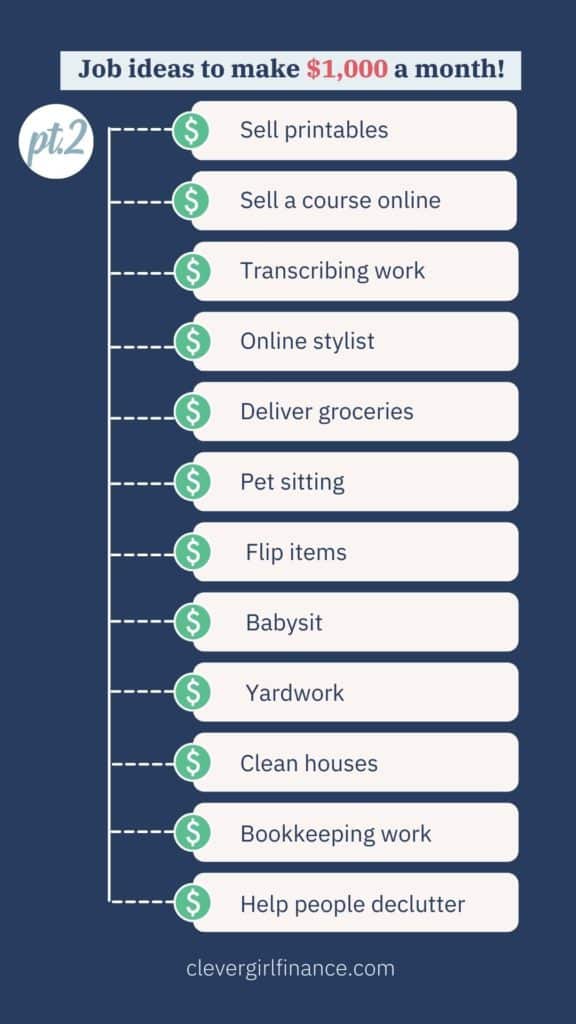 Job ideas to make $1,000 a month!

pt.2

$ Sell printables

$ Sell a course online

$ Transcribing work

$ Online stylist

$ Deliver groceries

$ Pet sitting

$ Flip items

$ Babysit

$ Yardwork

$ Clean houses

$ Bookkeeping work

$ Help people declutter

clevergirlfinance.com